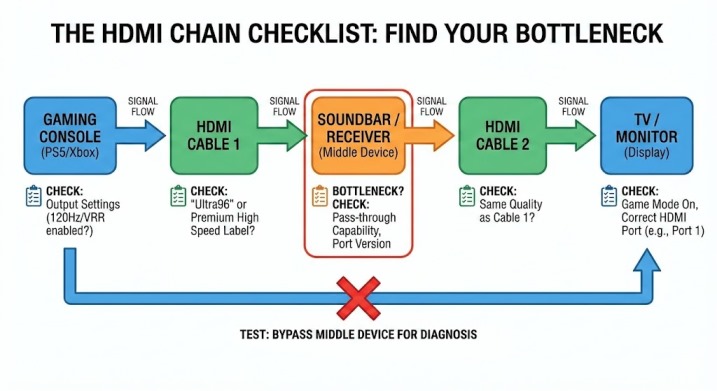 THE HDMI CHAIN CHECKLIST: FIND YOUR BOTTLENECK

GAMING CONSOLE (PS5/Xbox)

SIGNAL FLOW

HDMI CABLE 1

SIGNAL FLOW

SOUNDBAR / RECEIVER (Middle Device)

SIGNAL FLOW

HDMI CABLE 2

SIGNAL FLOW

TV / MONITOR (Display)

CHECK: Output Settings (120Hz/VRR enabled?)

CHECK: "Ultra96" or Premium High Speed Label?

BOTTLENECK? CHECK: Pass-through Capability, Port Version

CHECK: Same Quality as Cable 1?

CHECK: Game Mode On, Correct HDMI Port (e.g., Port 1)

TEST: BYPASS MIDDLE DEVICE FOR DIAGNOSIS